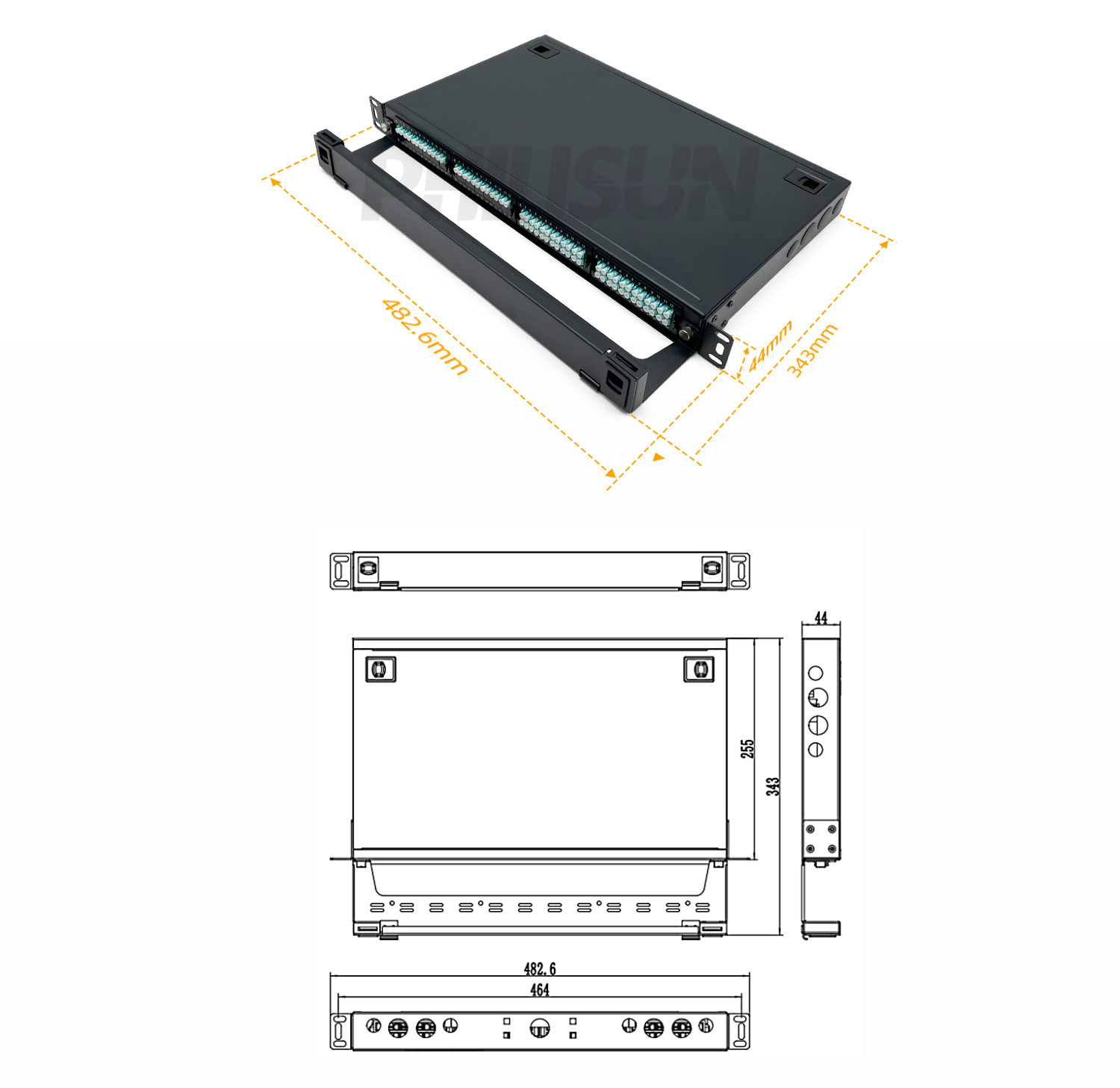 PHILISUN

482.6mm

44mm

343mm

44

255

343

482.6

464